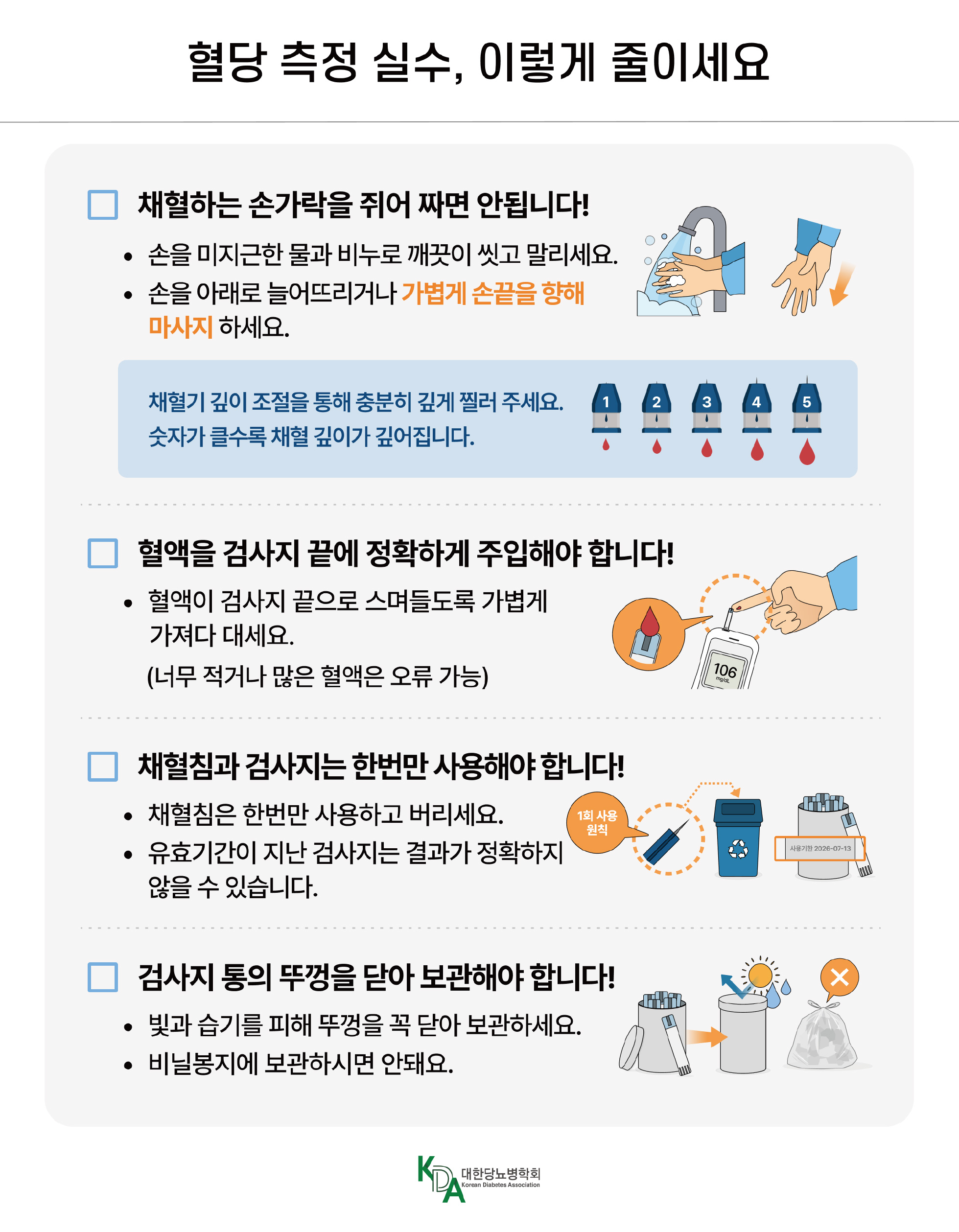 혈당 측정 실수, 이렇게 줄이세요

채혈하는 손가락을 쥐어 짜면 안됩니다!

• 손을 미지근한 물과 비누로 깨끗이 씻고 말리세요.
• 손을 아래로 늘어뜨리거나 가볍게 손끝을 향해 마사지 하세요.

채혈기 깊이 조절을 통해 충분히 깊게 찔러 주세요.
숫자가 클수록 채혈 깊이가 깊어집니다.

1 2 3 4 5

혈액을 검사지 끝에 정확하게 주입해야 합니다!

• 혈액이 검사지 끝으로 스며들도록 가볍게 가져다 대세요.
(너무 적거나 많은 혈액은 오류 가능)

106 mg/dL

채혈침과 검사지는 한번만 사용해야 합니다!

• 채혈침은 한번만 사용하고 버리세요.
• 유효기간이 지난 검사지는 결과가 정확하지 않을 수 있습니다.

1회 사용 원칙

사용기한 2026-07-13

검사지 통의 뚜껑을 닫아 보관해야 합니다!

• 빛과 습기를 피해 뚜껑을 꼭 닫아 보관하세요.
• 비닐봉지에 보관하시면 안돼요.

KDA 대한당뇨병학회 Korean Diabetes Association